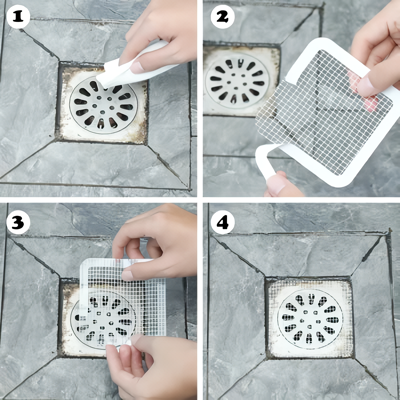 1

2

3

4