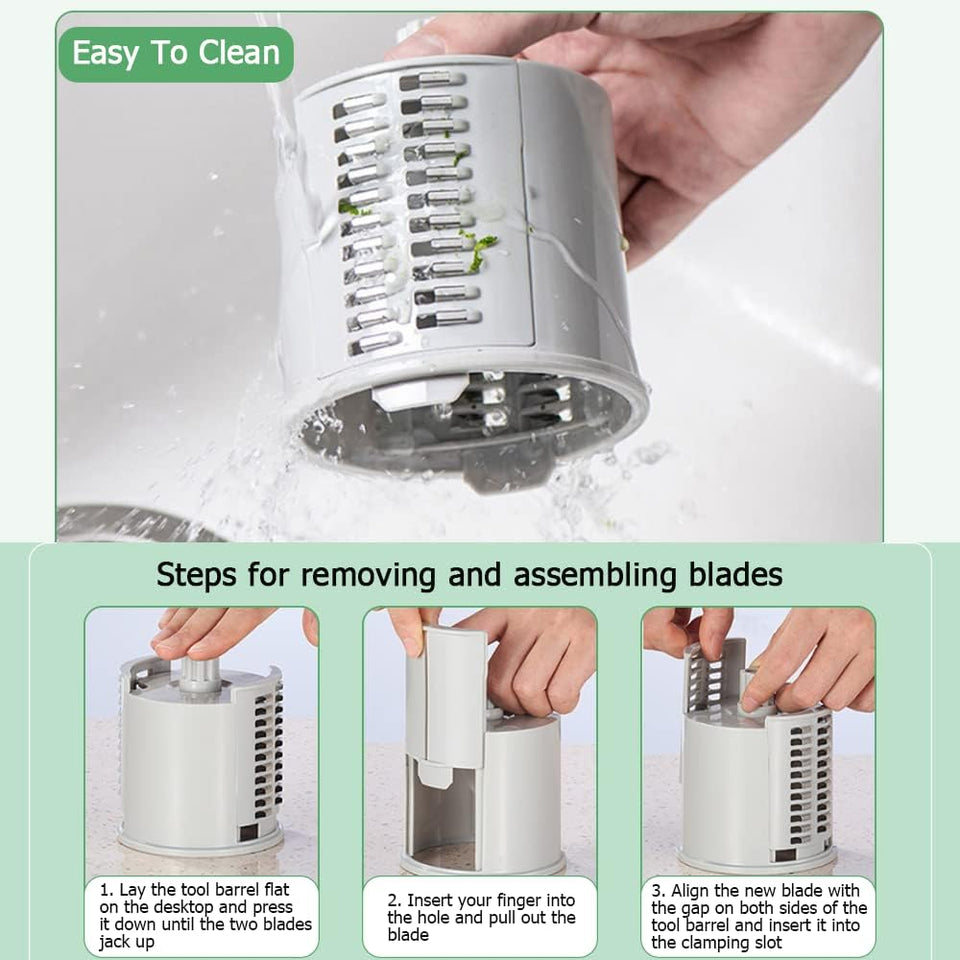 Easy To Clean

Steps for removing and assembling blades

1. Lay the tool barrel flat on the desktop and press it down until the two blades jack up

2. Insert your finger into the hole and pull out the blade

3. Align the new blade with the gap on both sides of the tool barrel and insert it into the clamping slot