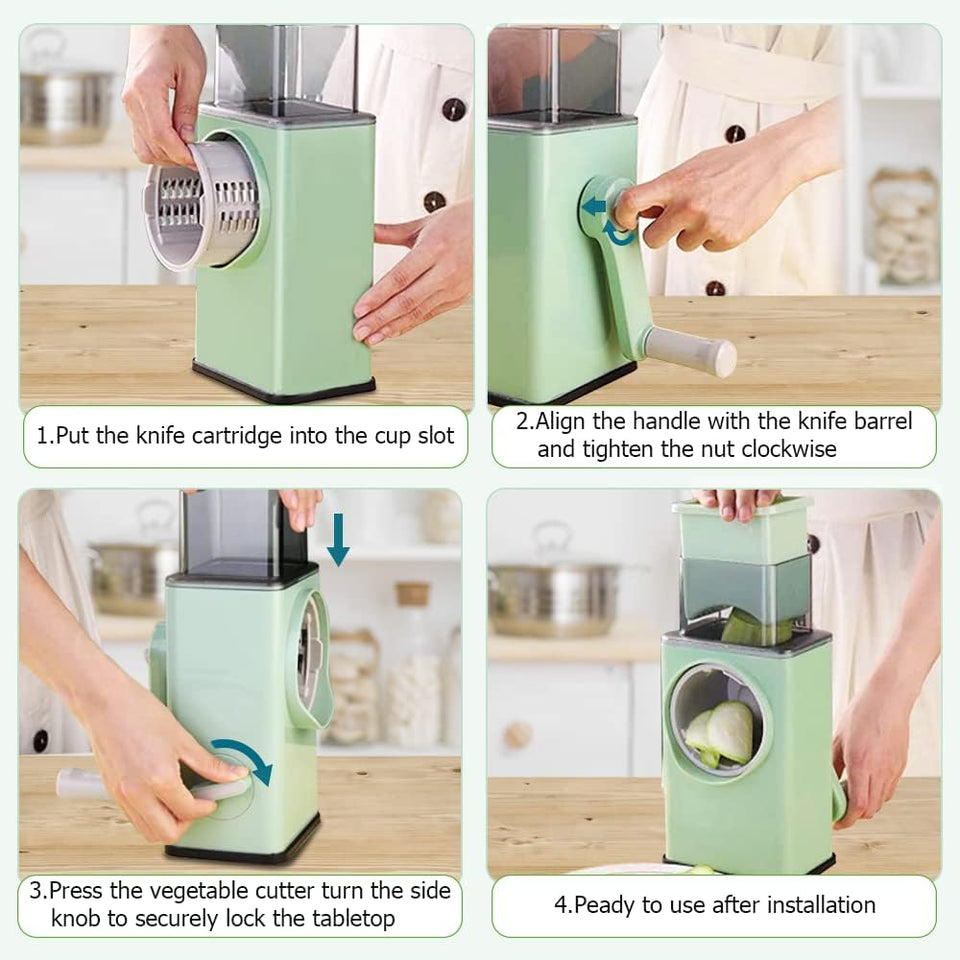 1.Put the knife cartridge into the cup slot

2.Align the handle with the knife barrel and tighten the nut clockwise

3.Press the vegetable cutter turn the side knob to securely lock the tabletop

4.Peady to use after installation