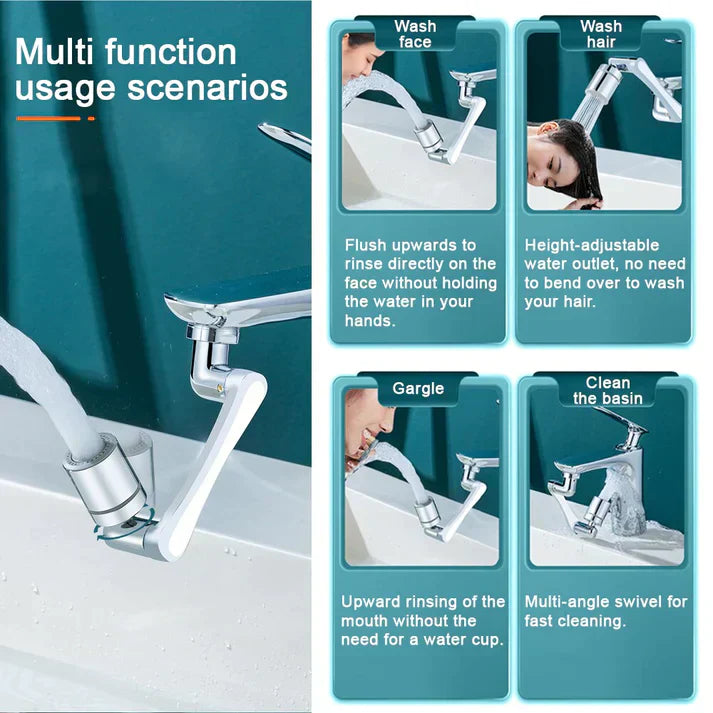 Multi function usage scenarios

Wash face

Flush upwards to rinse directly on the face without holding the water in your hands.

Wash hair

Height-adjustable water outlet, no need to bend over to wash your hair.

Gargle

Upward rinsing of the mouth without the need for a water cup.

Clean the basin

Multi-angle swivel for fast cleaning.