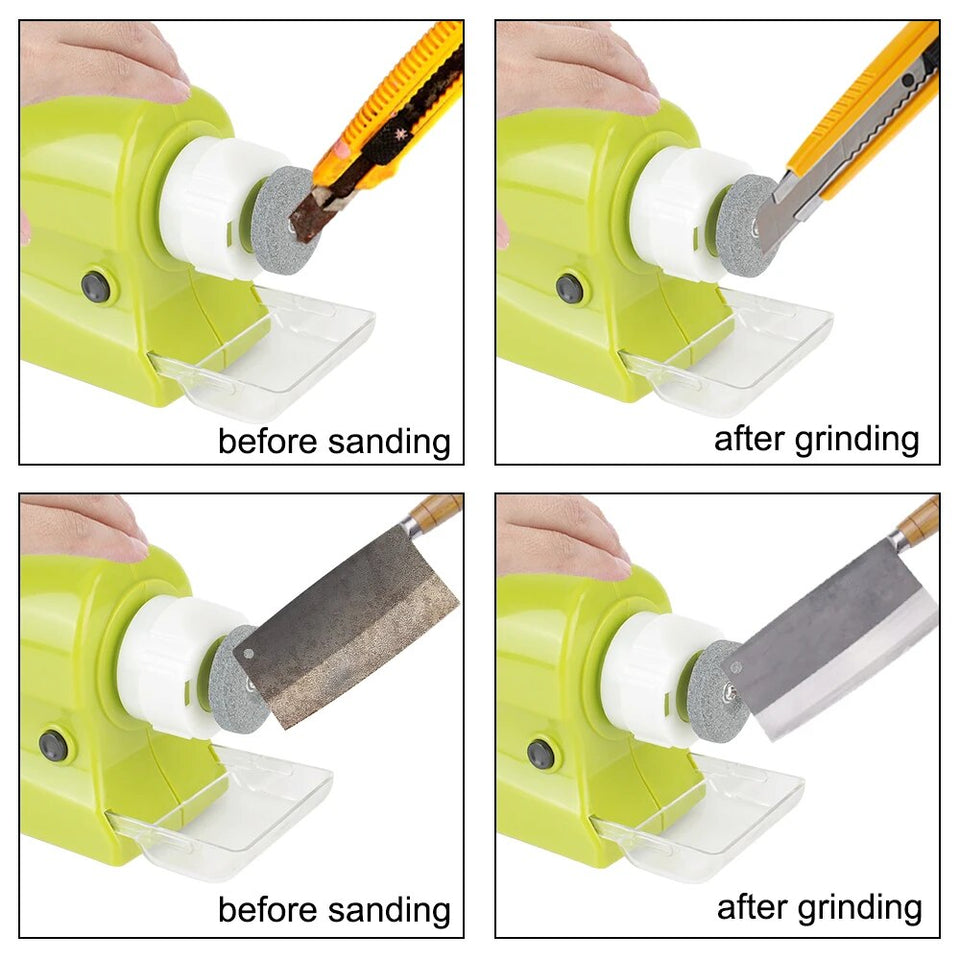 before sanding

after grinding

before sanding

after grinding