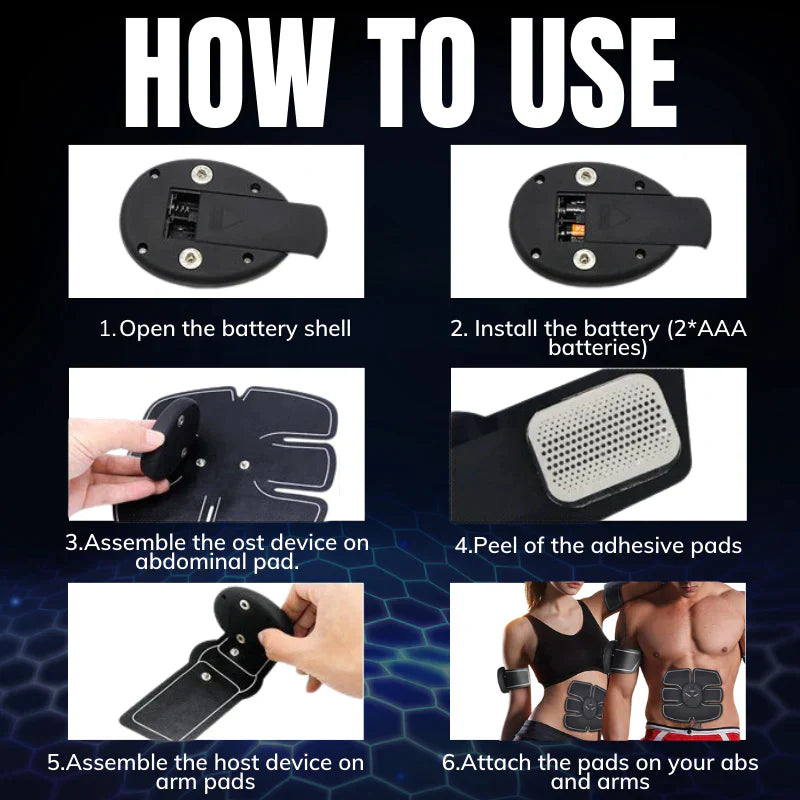 HOW TO USE

1.Open the battery shell

2. Install the battery (2*AAA batteries)

3.Assemble the ost device on abdominal pad.

4.Peel of the adhesive pads

5.Assemble the host device on arm pads

6.Attach the pads on your abs and arms